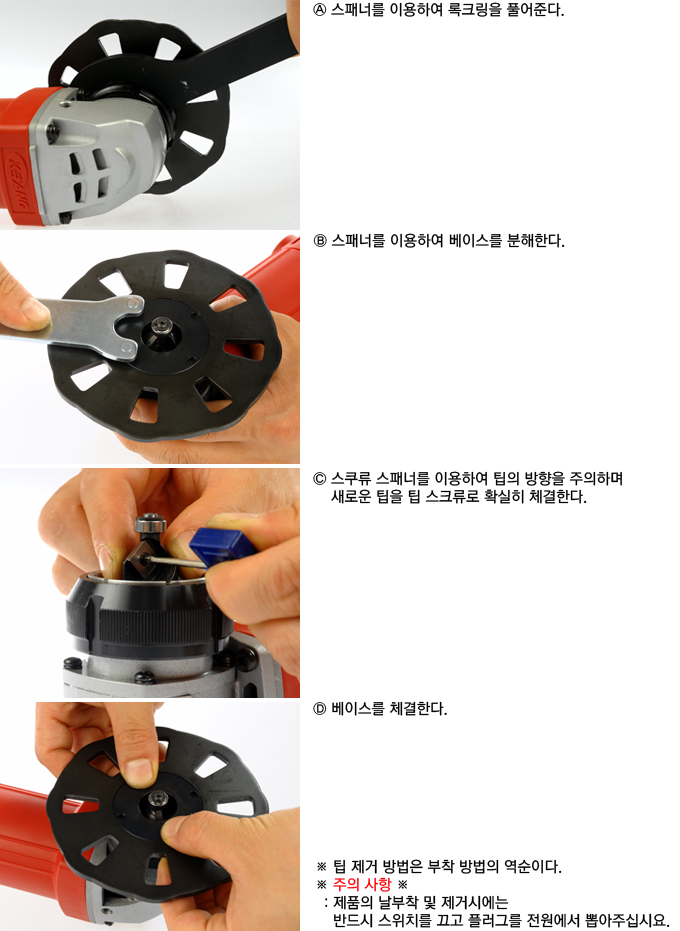 Ⓐ 스패너를 이용하여 록크링을 풀어준다.

Ⓑ 스패너를 이용하여 베이스를 분해한다.

Ⓒ 스쿠류 스패너를 이용하여 팁의 방향을 주의하며 새로운 팁을 팁 스크류로 확실히 체결한다.

Ⓓ 베이스를 체결한다.

※ 팁 제거 방법은 부착 방법의 역순이다.
※ 주의 사항 ※
: 제품의 날부착 및 제거시에는 반드시 스위치를 끄고 플러그를 전원에서 뽑아주십시요.