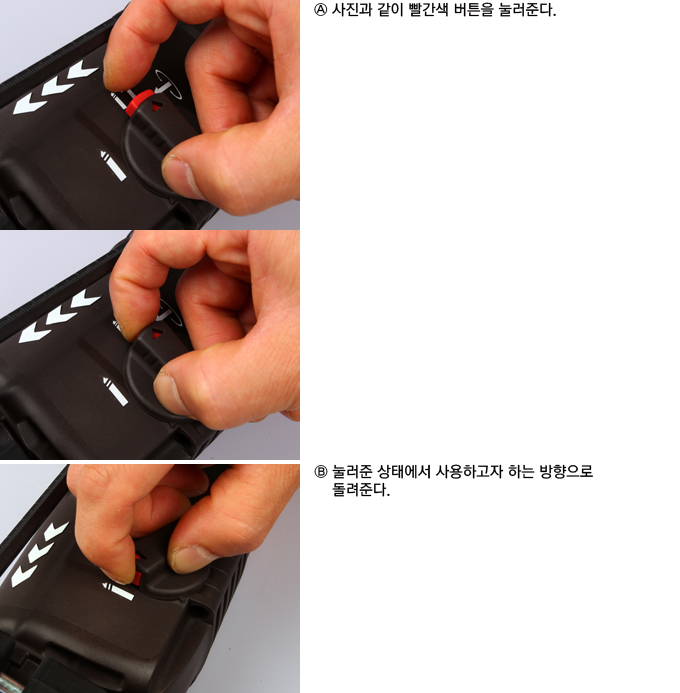 Ⓐ 사진과 같이 빨간색 버튼을 눌러준다.

Ⓑ 눌러준 상태에서 사용하고자 하는 방향으로 돌려준다.