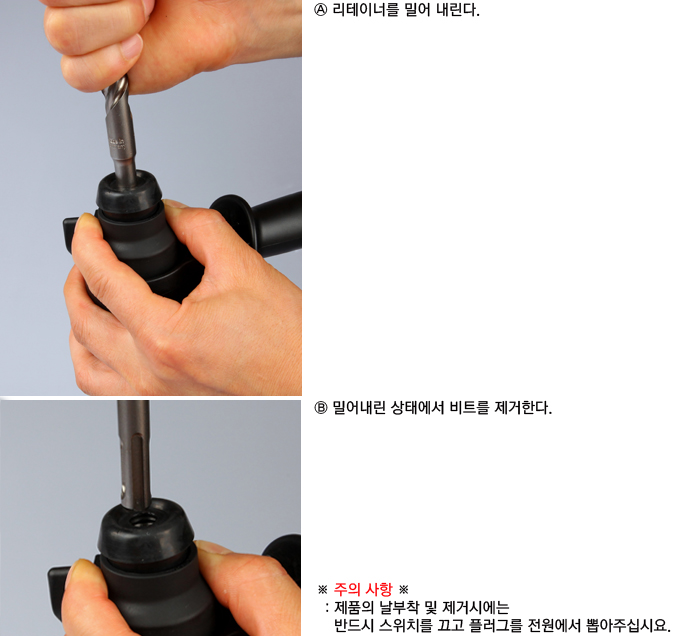 Ⓐ 리테이너를 밀어 내린다.

Ⓑ 밀어내린 상태에서 비트를 제거한다.

※ 주의 사항 ※
: 제품의 날부착 및 제거시에는
반드시 스위치를 끄고 플러그를 전원에서 뽑아주십시요.