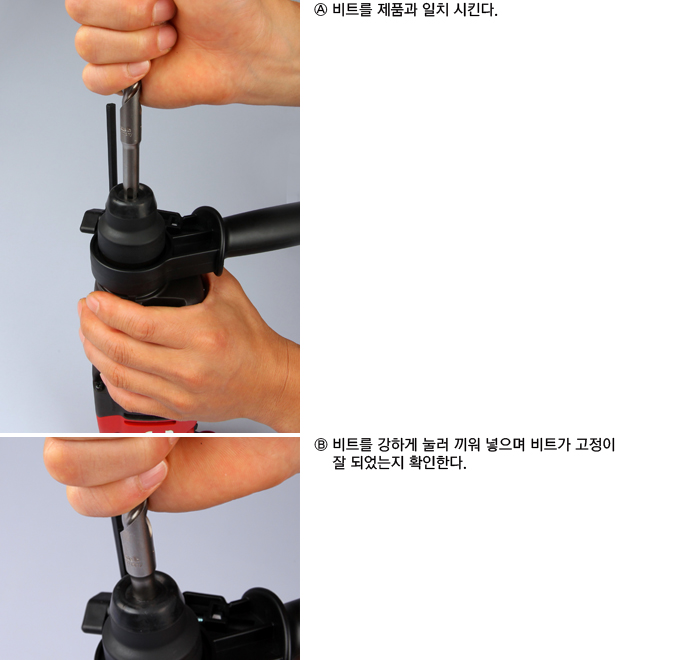 Ⓐ 비트를 제품과 일치 시킨다.

Ⓑ 비트를 강하게 눌러 끼워 넣으며 비트가 고정이 잘 되었는지 확인한다.