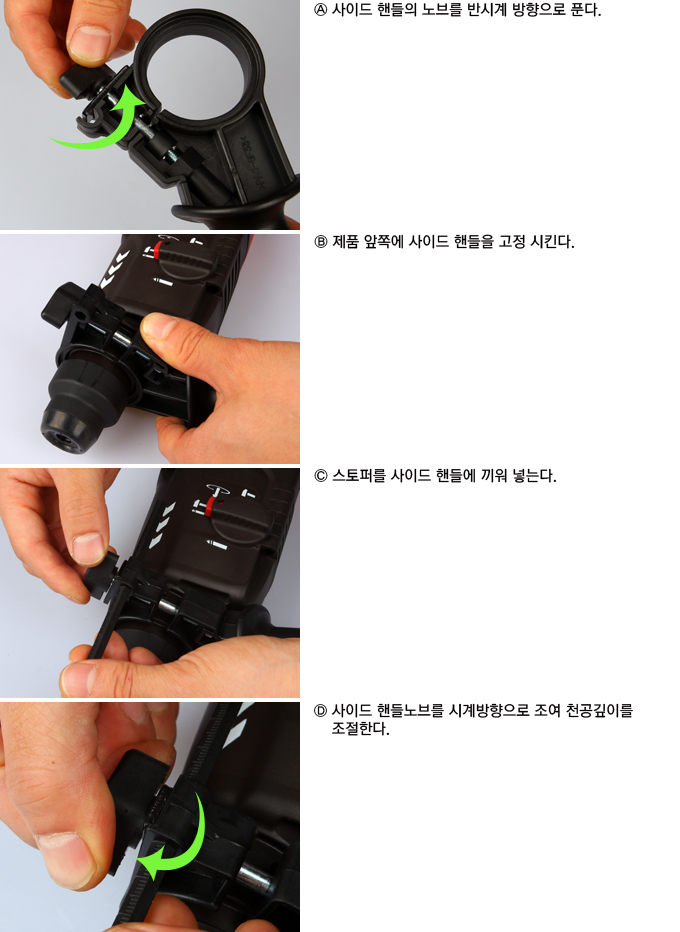 Ⓐ 사이드 핸들의 노브를 반시계 방향으로 푼다.

Ⓑ 제품 앞쪽에 사이드 핸들을 고정 시킨다.

Ⓒ 스토퍼를 사이드 핸들에 끼워 넣는다.

Ⓓ 사이드 핸들노브를 시계방향으로 조여 천공깊이를 조절한다.